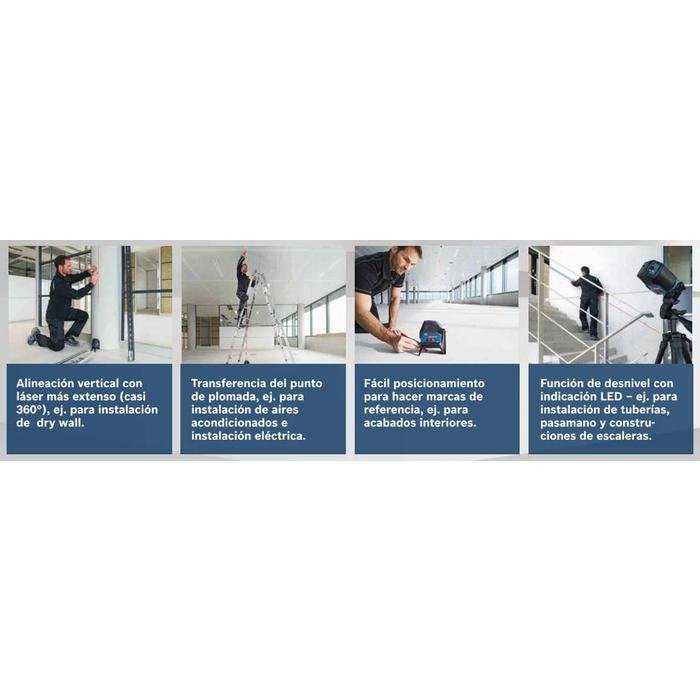 Alineación vertical con láser más extenso (casi 360°), ej. para instalación de dry wall.

Transferencia del punto de plomada, ej. para instalación de aires acondicionados e instalación eléctrica.

Fácil posicionamiento para hacer marcas de referencia, ej. para acabados interiores.

Función de desnivel con indicación LED – ej. para instalación de tuberías, pasamano y construcciones de escaleras.